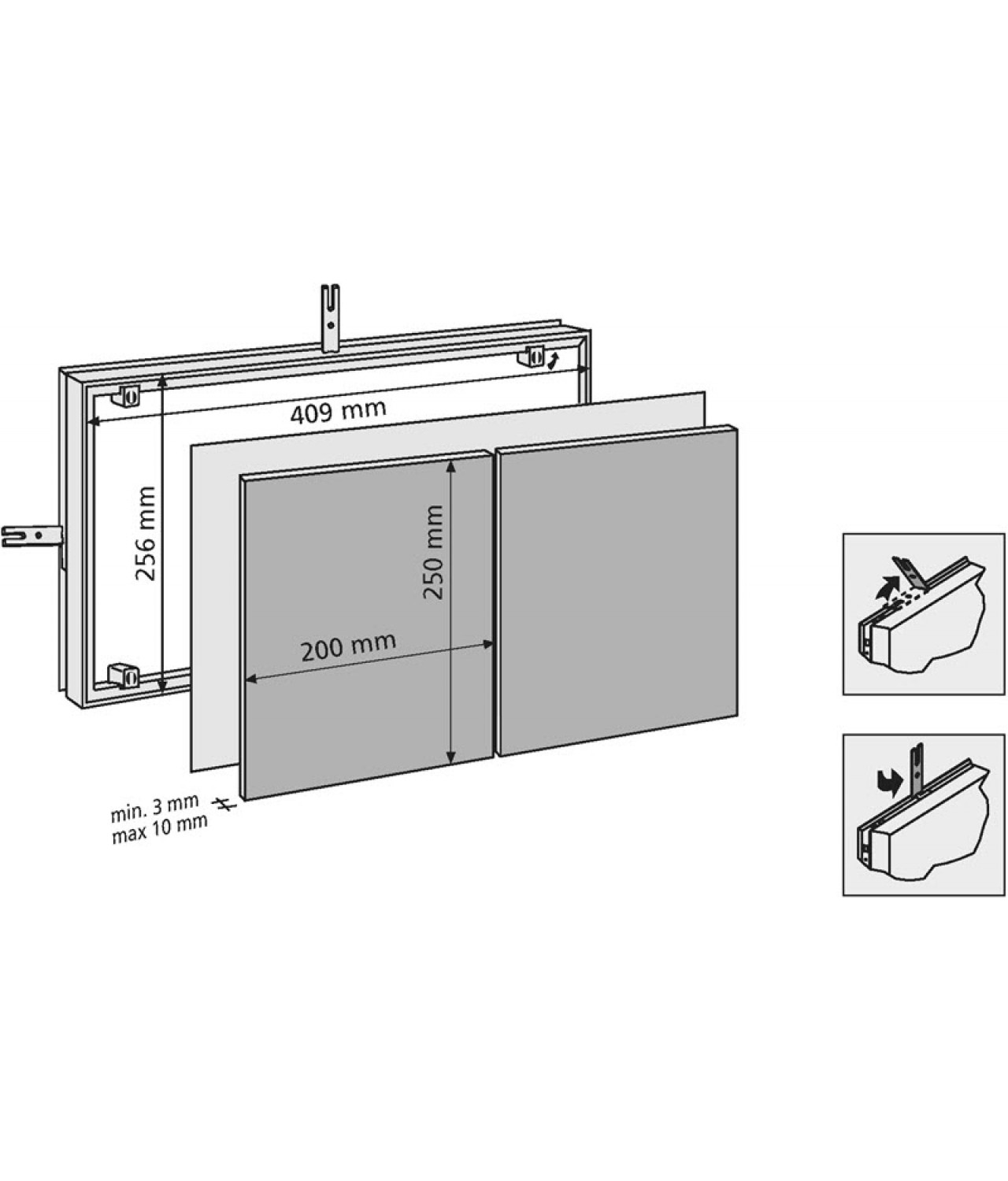 409 mm
256 mm
250 mm
200 mm
min. 3 mm
max 10 mm