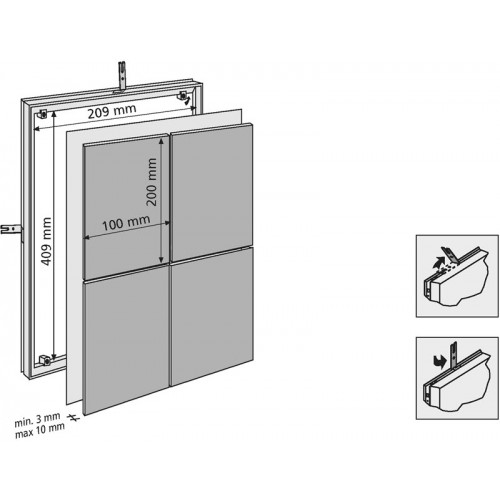 209 mm
409 mm
200 mm
100 mm
min. 3 mm
max 10 mm