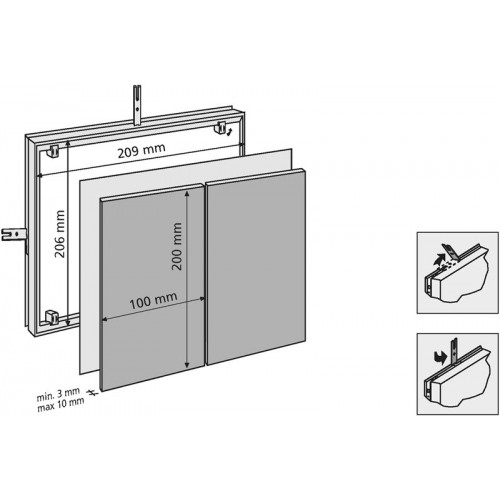 209 mm

206 mm

200 mm

100 mm

min. 3 mm
max 10 mm