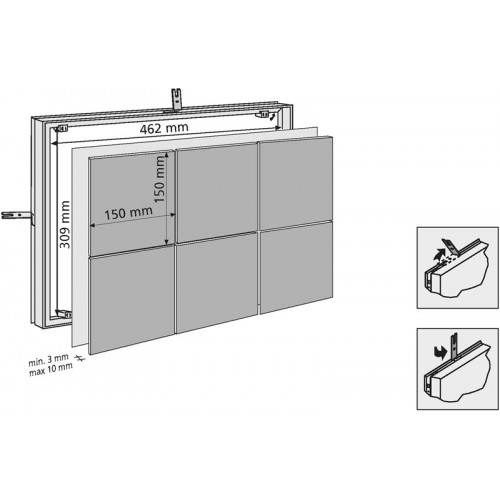 462 mm

150 mm

150 mm

309 mm

min. 3 mm
max 10 mm