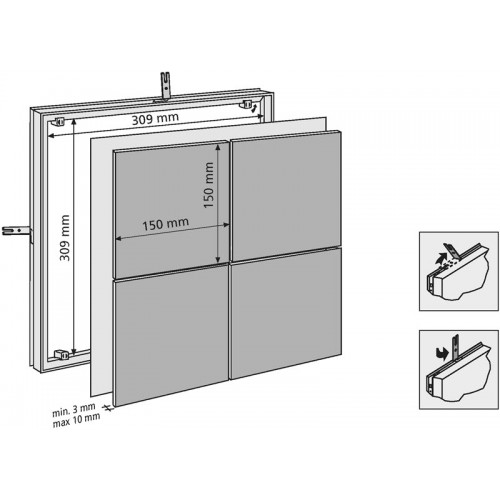 309 mm

309 mm

150 mm

150 mm

min. 3 mm
max 10 mm